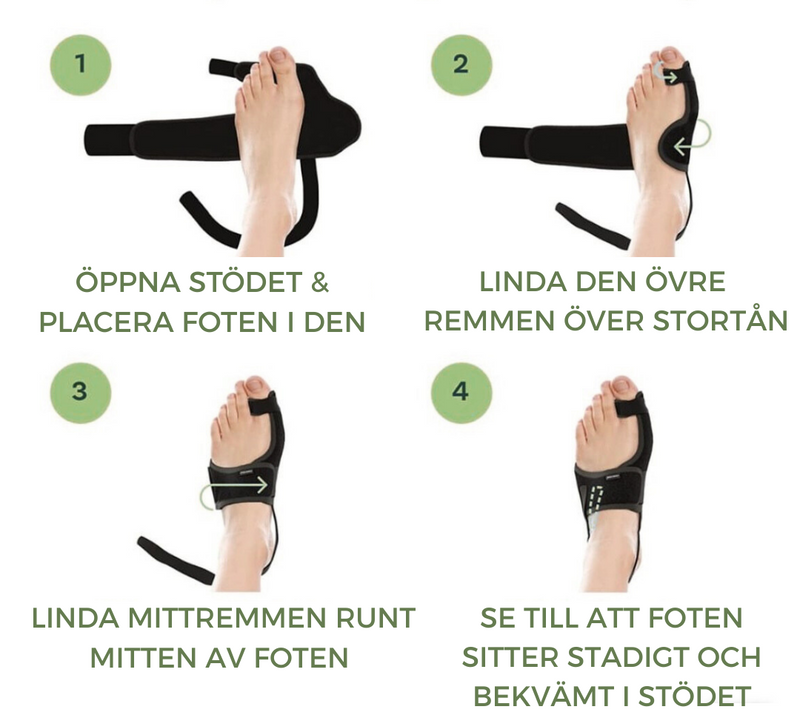 1

ÖPPNA STÖDET & PLACERA FOTEN I DEN

2

LINDA DEN ÖVRE REMMEN ÖVER STORTÅN

3

LINDA MITTREMMEN RUNT MITTEN AV FOTEN

4

SE TILL ATT FOTEN SITTER STADIGT OCH BEKVÄMT I STÖDET